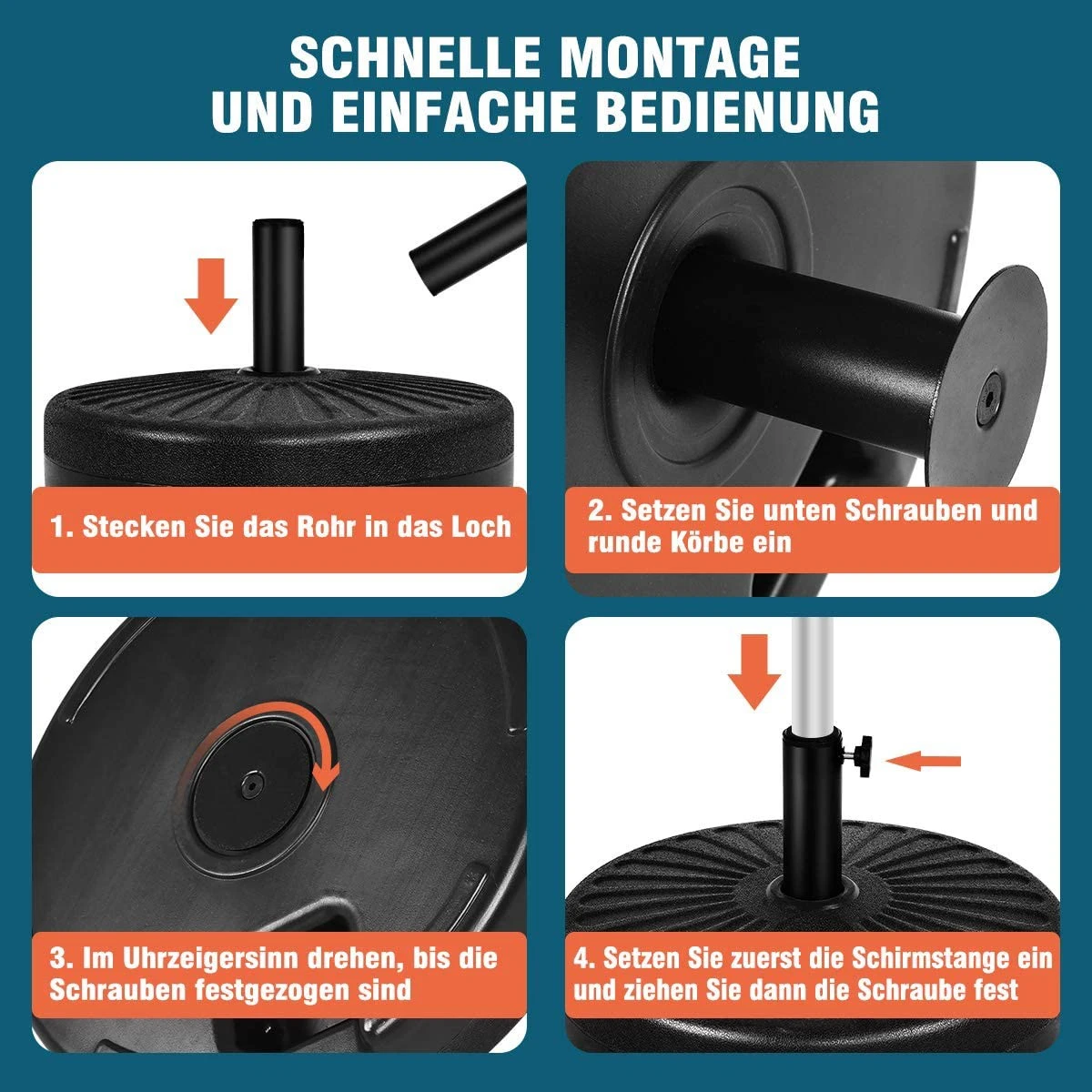 SCHNELLE MONTAGE
UND EINFACHE BEDIENUNG

1. Stecken Sie das Rohr in das Loch

2. Setzen Sie unten Schrauben und runde Körbe ein

3. Im Uhrzeigersinn drehen, bis die Schrauben festgezogen sind

4. Setzen Sie zuerst die Schirmstange ein und ziehen Sie dann die Schraube fest