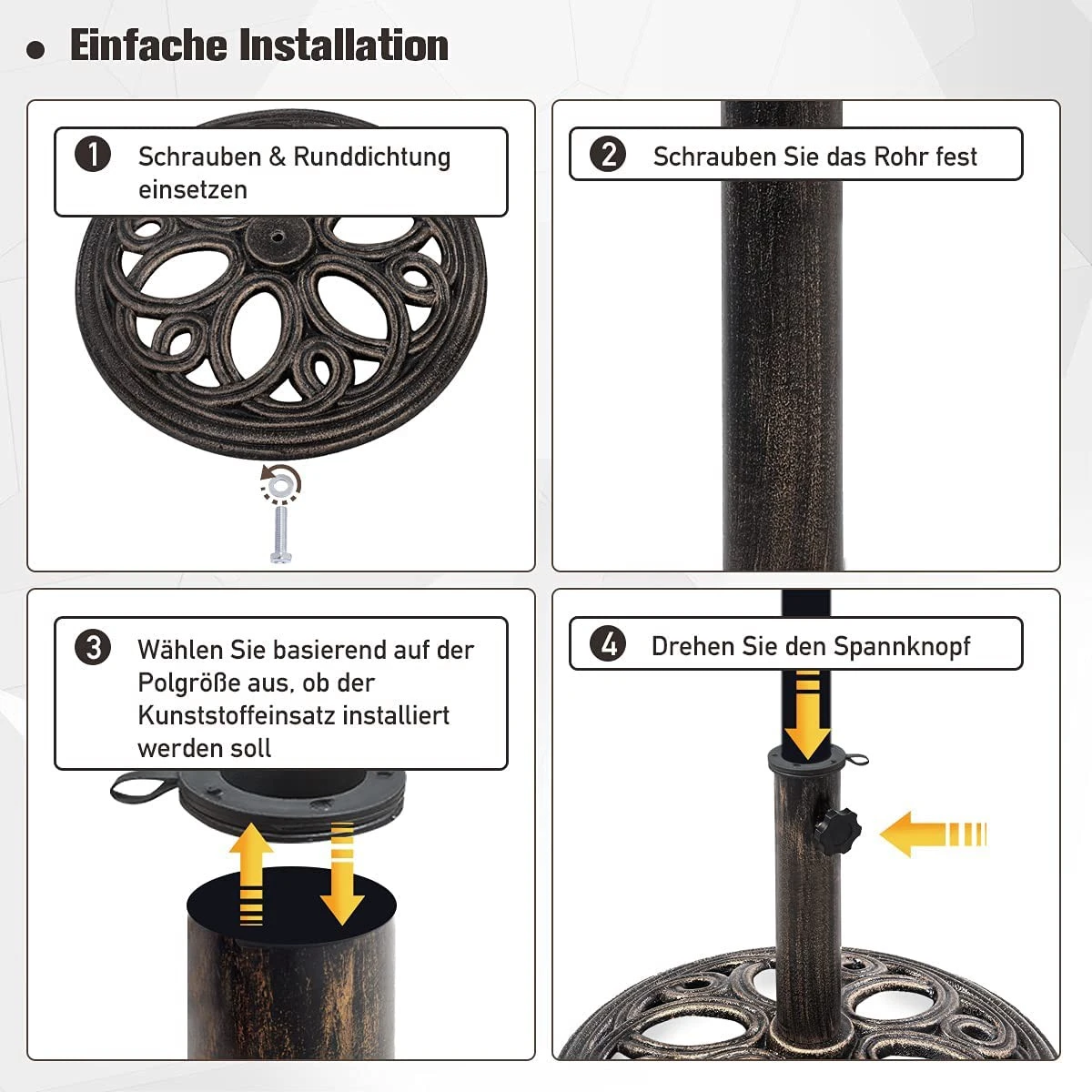 Einfache Installation

1 Schrauben & Runddichtung einsetzen

2 Schrauben Sie das Rohr fest

3 Wählen Sie basierend auf der Polgröße aus, ob der Kunststoffeinsatz installiert werden soll

4 Drehen Sie den Spannknopf